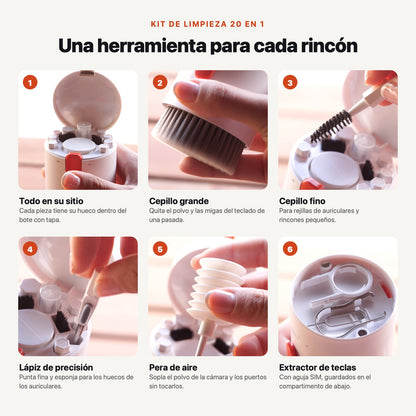 KIT DE LIMPIEZA 20 EN 1

Una herramienta para cada rincón

1

Todo en su sitio

Cada pieza tiene su hueco dentro del bote con tapa.

2

Cepillo grande

Quita el polvo y las migas del teclado de una pasada.

3

Cepillo fino

Para rejillas de auriculares y rincones pequeños.

4

Lápiz de precisión

Punta fina y esponja para los huecos de los auriculares.

5

Pera de aire

Sopla el polvo de la cámara y los puertos sin tocarlos.

6

Extractor de teclas

Con aguja SIM, guardados en el compartimento de abajo.